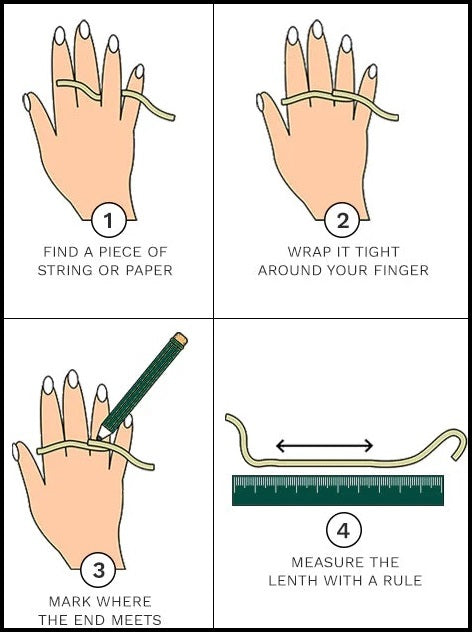 1
FIND A PIECE OF STRING OR PAPER

2
WRAP IT TIGHT AROUND YOUR FINGER

3
MARK WHERE THE END MEETS

4
MEASURE THE LENTH WITH A RULE